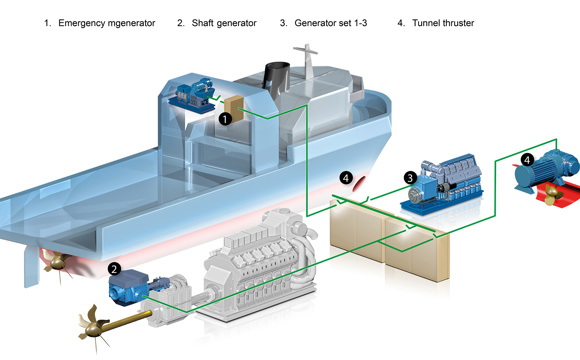 1. Emergency mgenerator 2. Shaft generator 3. Generator set 1-3 4. Tunnel thruster

1

4

3

4

2