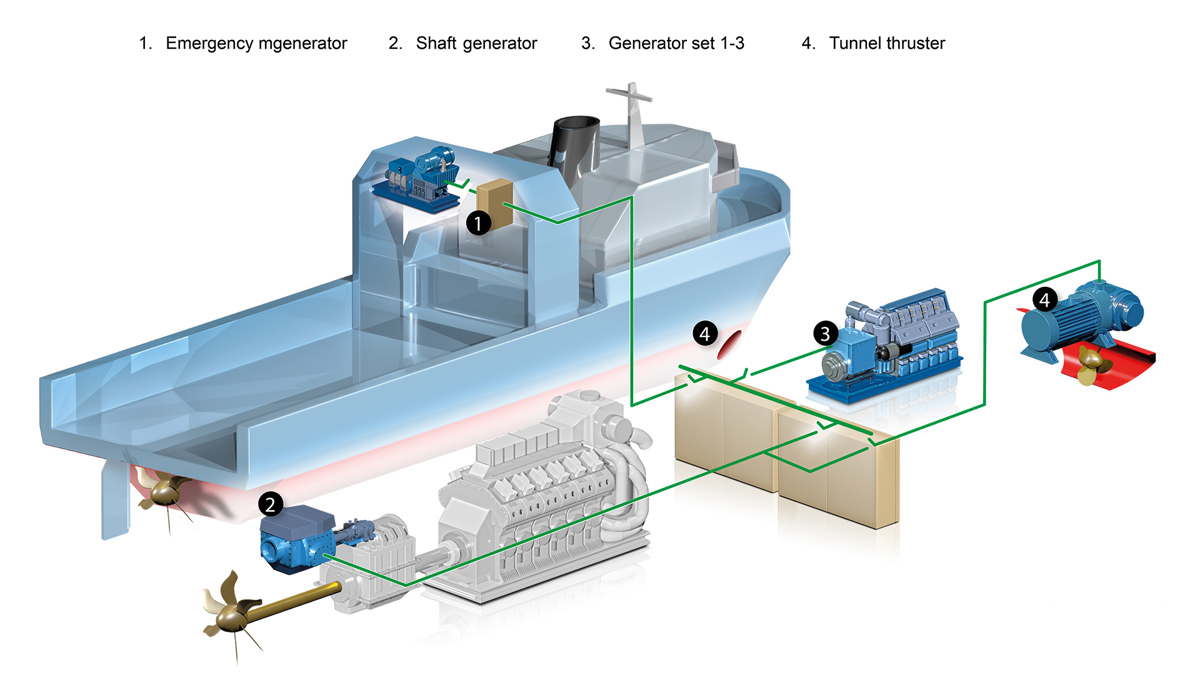 1. Emergency mgenerator 2. Shaft generator 3. Generator set 1-3 4. Tunnel thruster

1

4

3

4

2