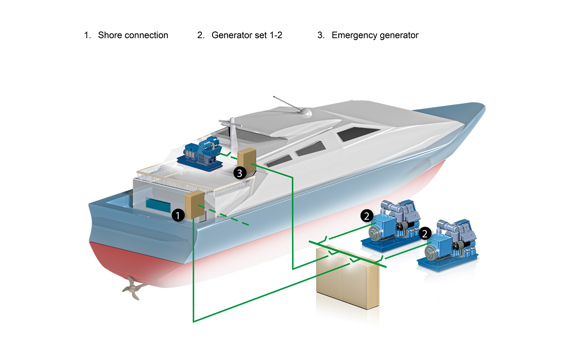 1. Shore connection   2. Generator set 1-2   3. Emergency generator

3

1

2

2