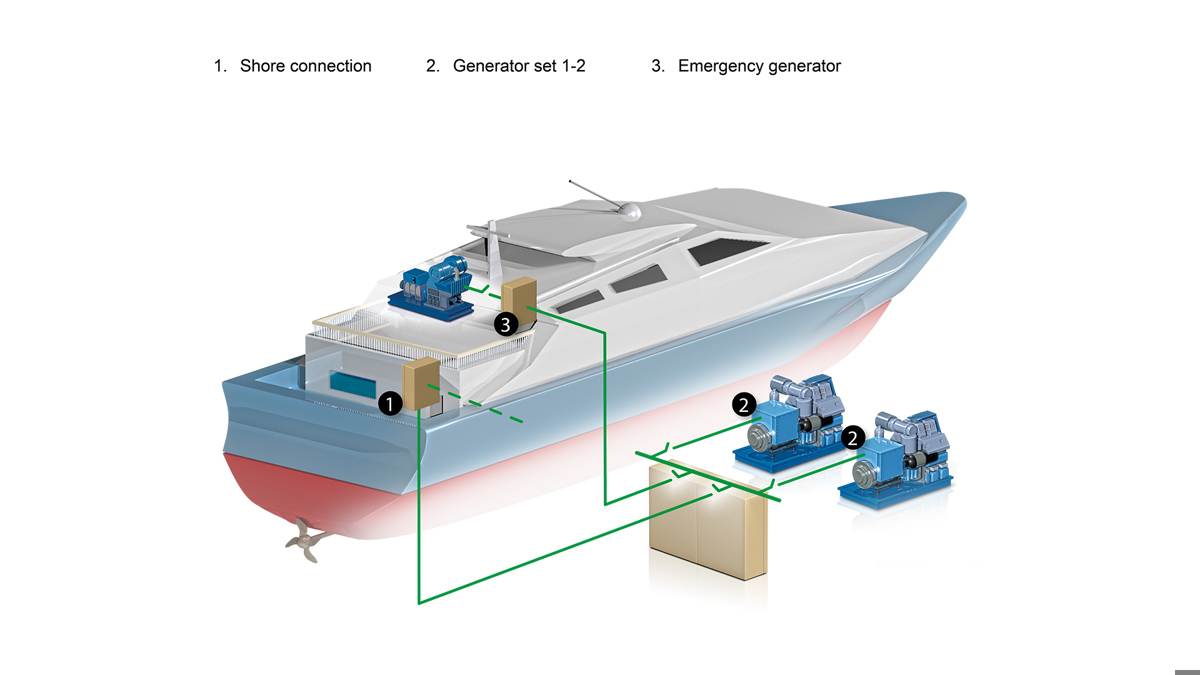 1. Shore connection
2. Generator set 1-2
3. Emergency generator

3
1
2
2